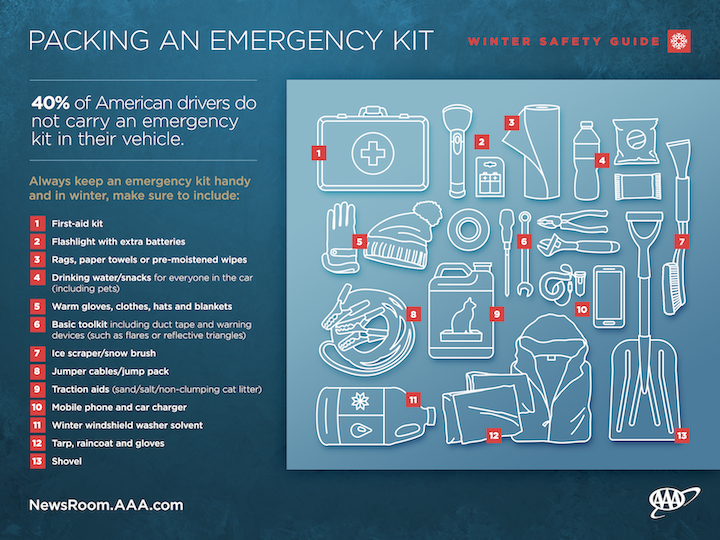 PACKING AN EMERGENCY KIT

WINTER SAFETY GUIDE

40% of American drivers do not carry an emergency kit in their vehicle.

Always keep an emergency kit handy and in winter, make sure to include:

1 First-aid kit
2 Flashlight with extra batteries
3 Rags, paper towels or pre-moistened wipes
4 Drinking water/snacks for everyone in the car (including pets)
5 Warm gloves, clothes, hats and blankets
6 Basic toolkit including duct tape and warning devices (such as flares or reflective triangles)
7 Ice scraper/snow brush
8 Jumper cables/jump pack
9 Traction aids (sand/salt/non-clumping cat litter)
10 Mobile phone and car charger
11 Winter windshield washer solvent
12 Tarp, raincoat and gloves
13 Shovel

1 2 3 4 5 6 7 8 9 10 11 12 13

NewsRoom.AAA.com

AAA